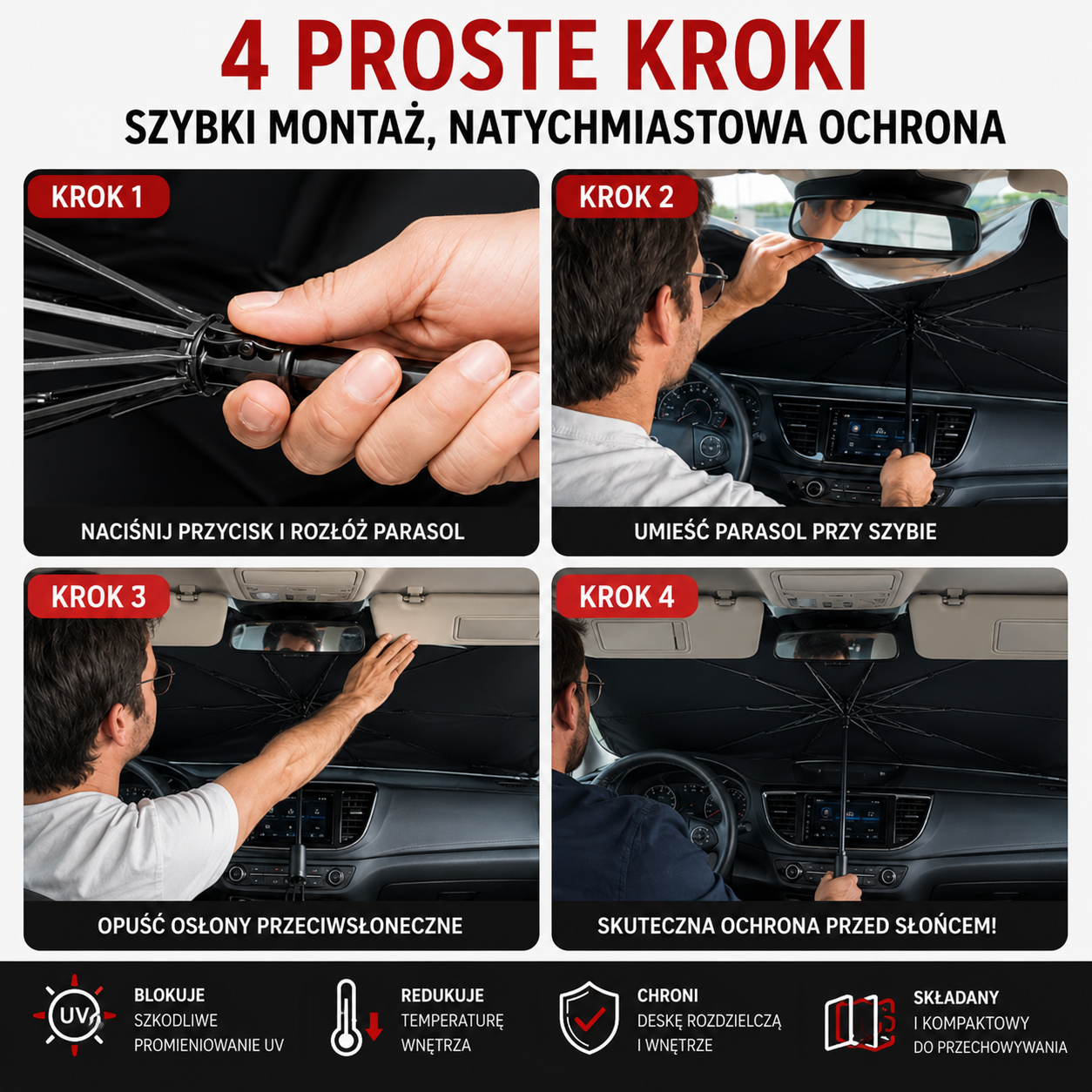 4 PROSTE KROKI

SZYBKI MONTAŻ, NATYCHMIASTOWA OCHRONA

KROK 1

NACIŚNIJ PRZYCISK I ROZŁÓŻ PARASOL

KROK 2

UMIEŚĆ PARASOL PRZY SZYBIE

KROK 3

OPUŚĆ OSŁONY PRZECIWSŁONECZNE

KROK 4

SKUTECZNA OCHRONA PRZED SŁOŃCEM!

UV

BLOKUJE
SZKODLIWE PROMIENIOWANIE UV

REDUKUJE
TEMPERATURĘ WNĘTRZA

CHRONI
DESKĘ ROZDZIELCZĄ I WNĘTRZE

SKŁADANY
I KOMPAKTOWY DO PRZECHOWYWANIA